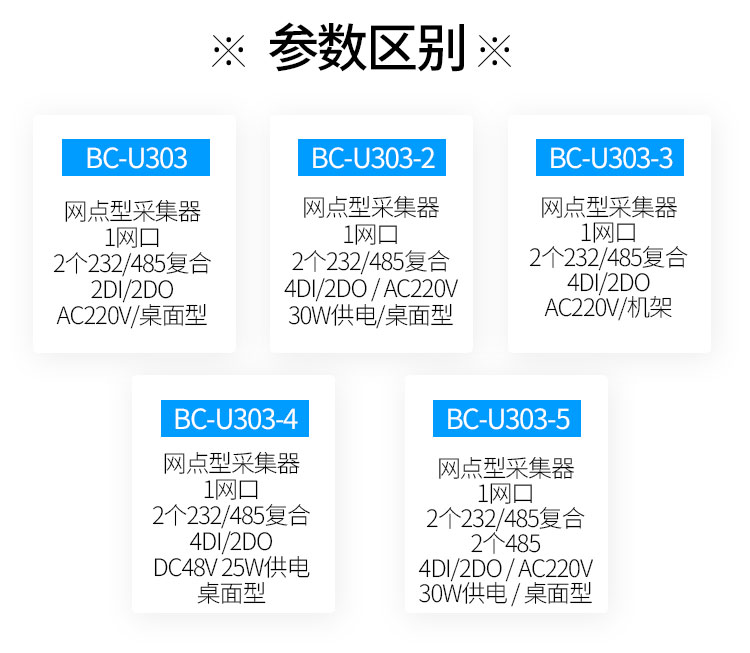 ※ 参数区别 ※

BC-U303
网点型采集器
1网口
2个232/485复合
2DI/2DO
AC220V/桌面型

BC-U303-2
网点型采集器
1网口
2个232/485复合
4DI/2DO / AC220V
30W供电/桌面型

BC-U303-3
网点型采集器
1网口
2个232/485复合
4DI/2DO
AC220V/机架

BC-U303-4
网点型采集器
1网口
2个232/485复合
4DI/2DO
DC48V 25W供电
桌面型

BC-U303-5
网点型采集器
1网口
2个232/485复合
2个485
4DI/2DO / AC220V
30W供电 / 桌面型