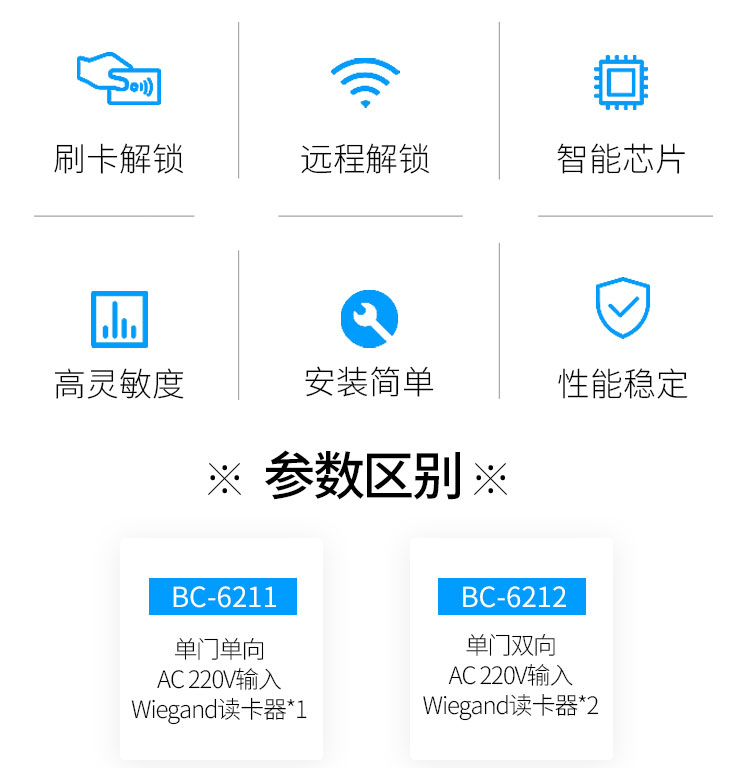 刷卡解锁

远程解锁

智能芯片

高灵敏度

安装简单

性能稳定

※ 参数区别 ※

BC-6211

单门单向
AC 220V输入
Wiegand读卡器*1

BC-6212

单门双向
AC 220V输入
Wiegand读卡器*2