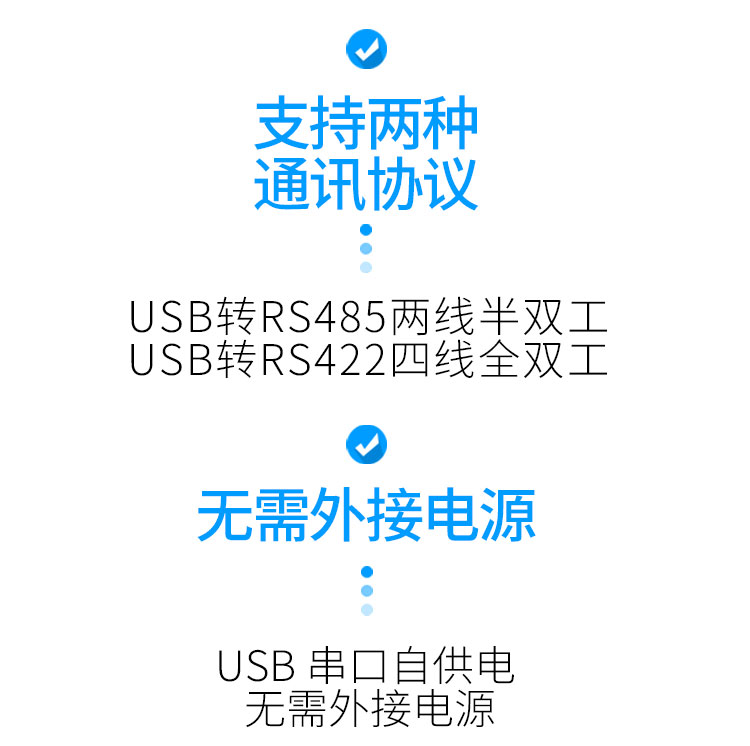 支持两种
通讯协议

USB转RS485两线半双工
USB转RS422四线全双工

无需外接电源

USB串口自供电
无需外接电源