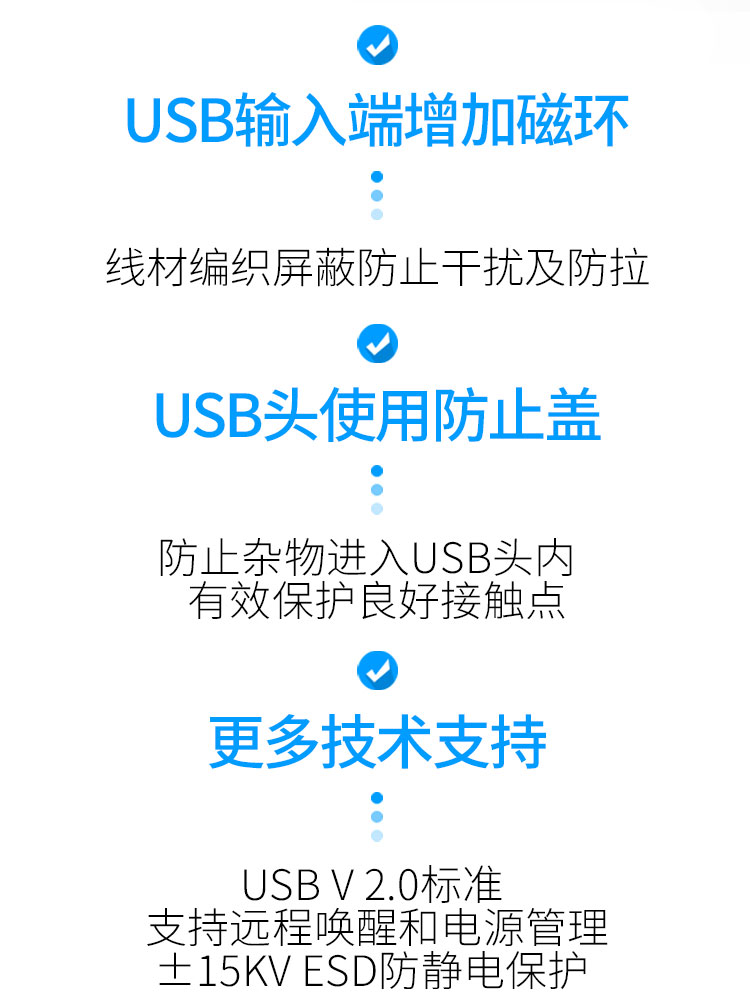 USB输入端增加磁环

线材编织屏蔽防止干扰及防拉

USB头使用防止盖

防止杂物进入USB头内
有效保护良好接触点

更多技术支持

USB V 2.0标准
支持远程唤醒和电源管理
±15KV ESD防静电保护