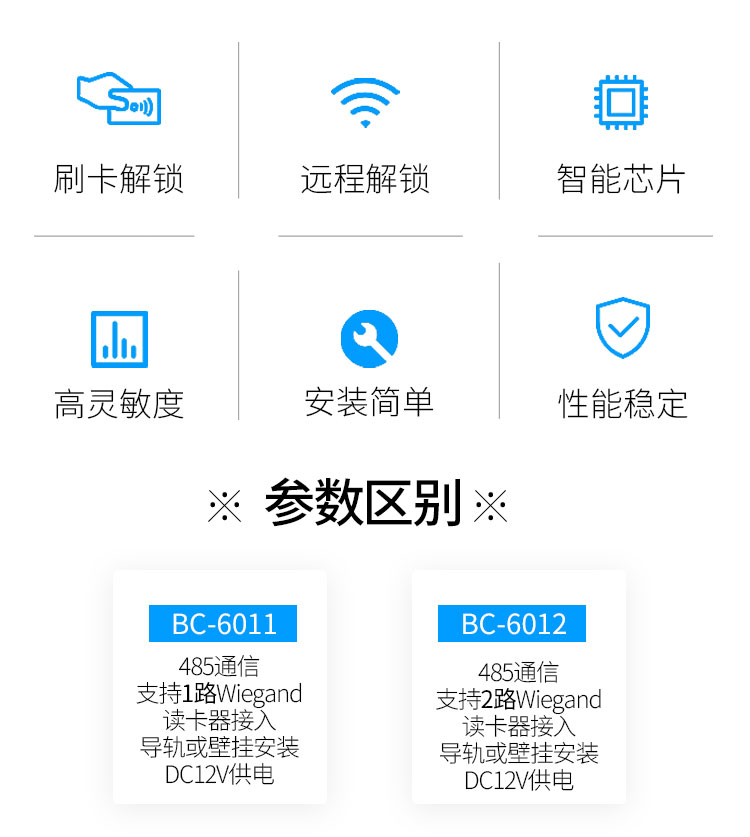 刷卡解锁

远程解锁

智能芯片

高灵敏度

安装简单

性能稳定

※ 参数区别 ※

BC-6011
485通信
支持1路Wiegand
读卡器接入
导轨或壁挂安装
DC12V供电

BC-6012
485通信
支持2路Wiegand
读卡器接入
导轨或壁挂安装
DC12V供电